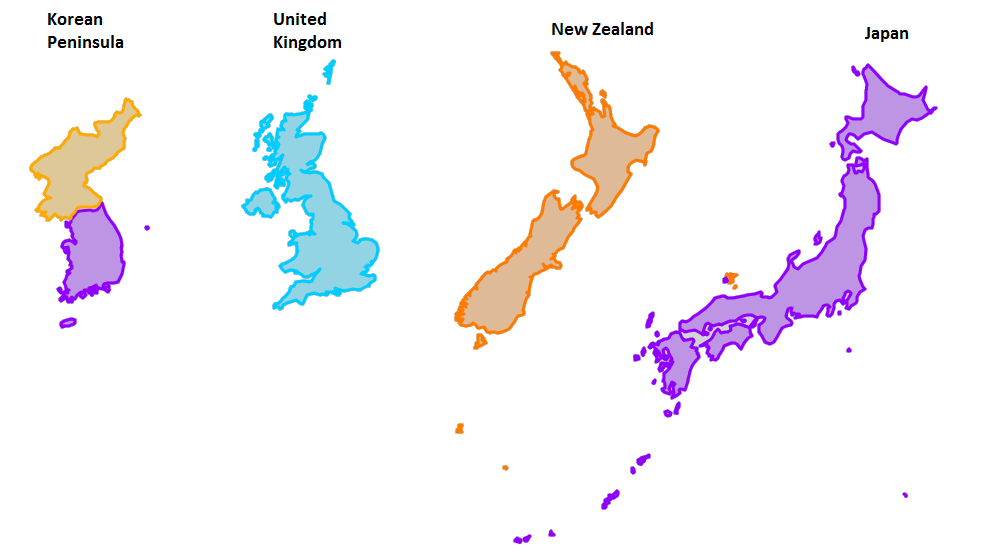 Korean Peninsula

United Kingdom

New Zealand

Japan