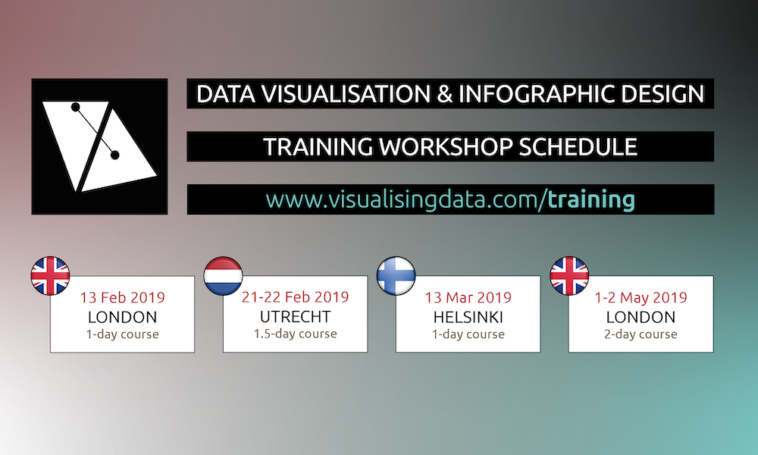 DATA VISUALISATION & INFOGRAPHIC DESIGN

TRAINING WORKSHOP SCHEDULE

www.visualisingdata.com/training

13 Feb 2019
LONDON
1-day course

21-22 Feb 2019
UTRECHT
1.5-day course

13 Mar 2019
HELSINKI
1-day course

1-2 May 2019
LONDON
2-day course