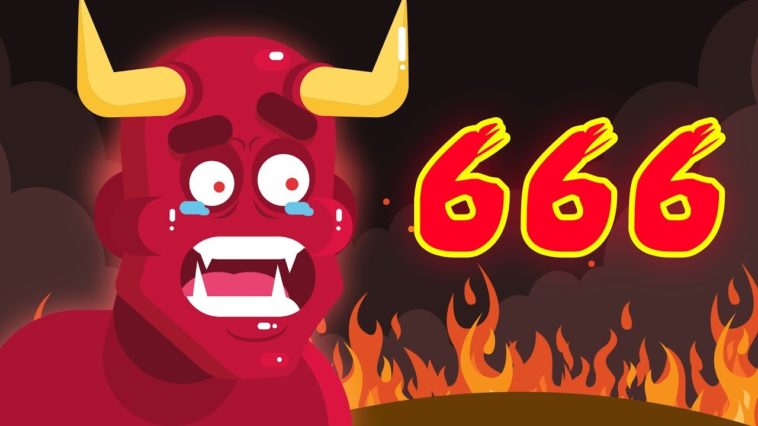 666