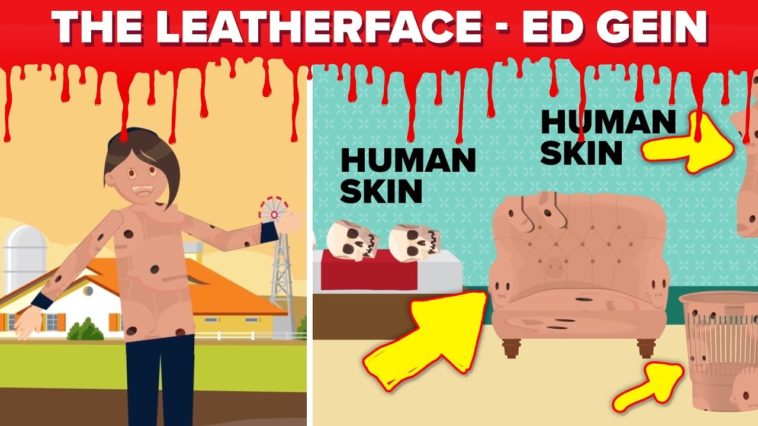 THE LEATHERFACE - ED GEIN

HUMAN SKIN

HUMAN SKIN