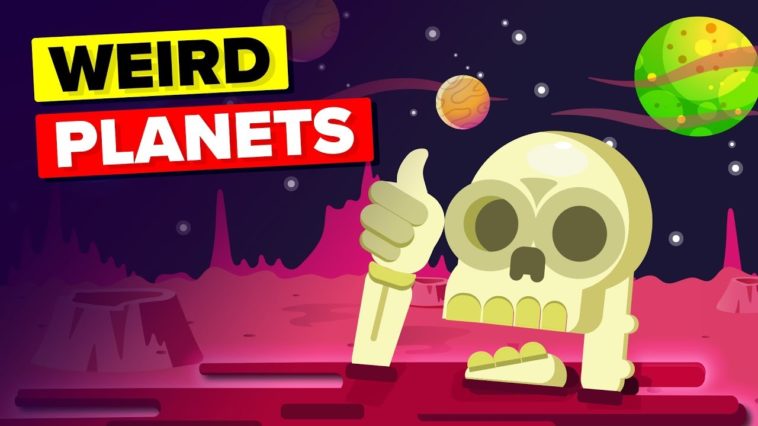 WEIRD
PLANETS