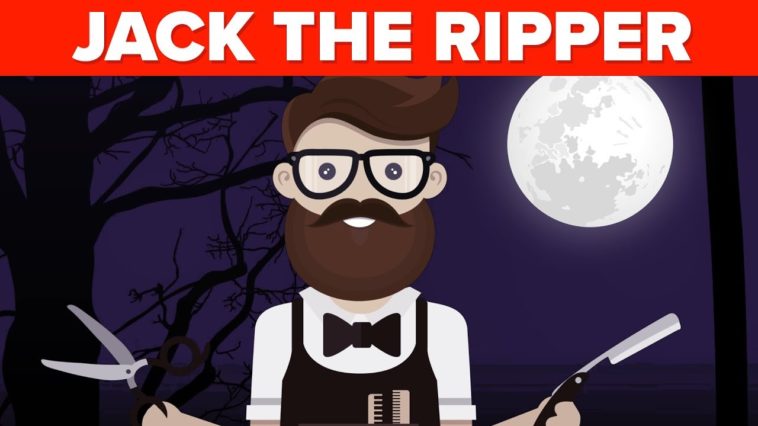 JACK THE RIPPER