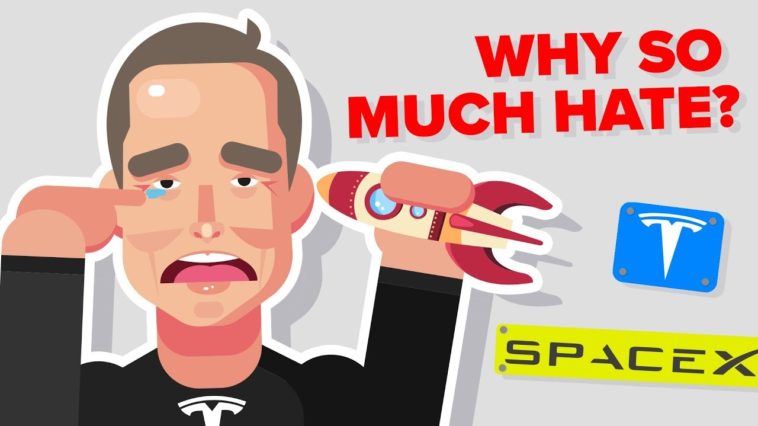 WHY SO MUCH HATE?

SPACEX