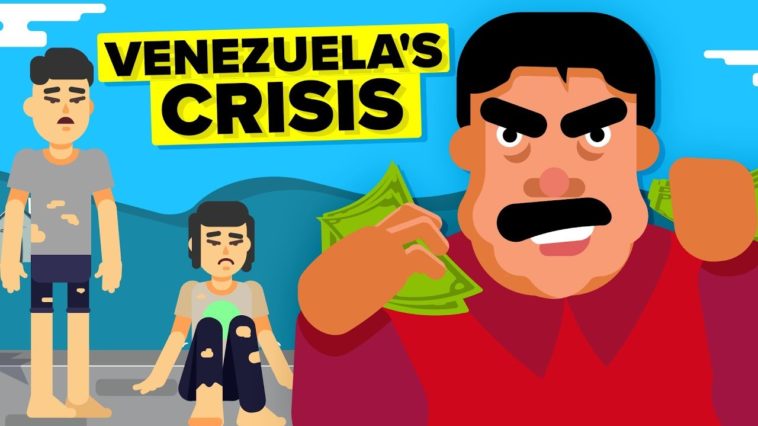 VENEZUELA'S CRISIS