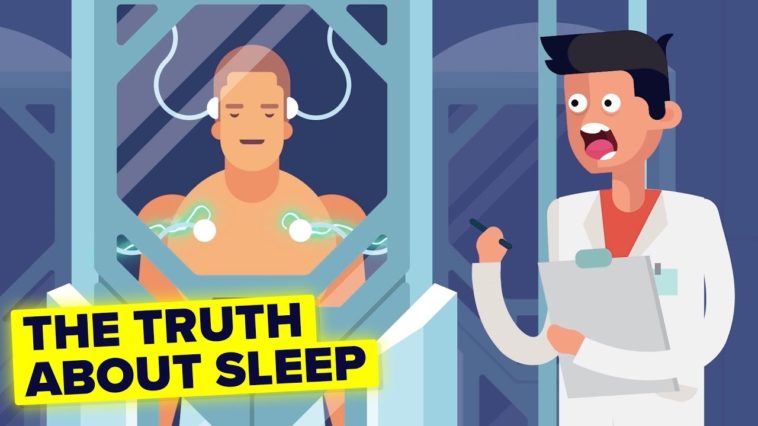 THE TRUTH
ABOUT SLEEP