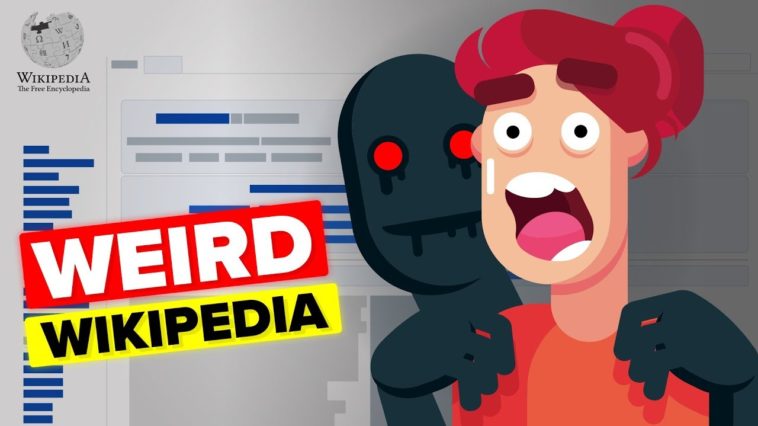 WIKIPEDIA
The Free Encyclopedia

WEIRD
WIKIPEDIA