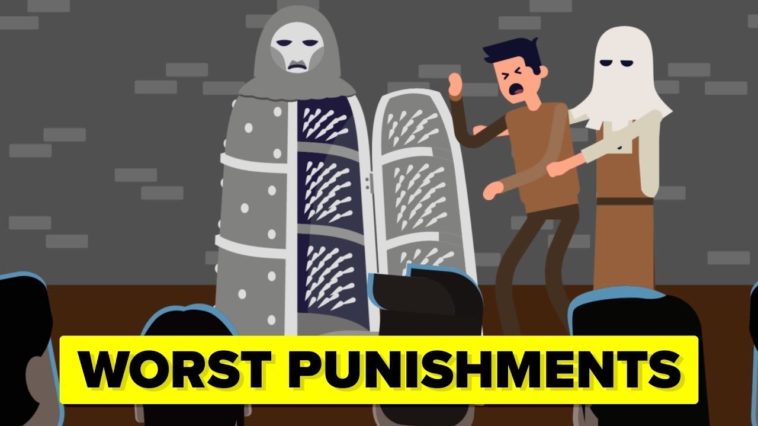 WORST PUNISHMENTS