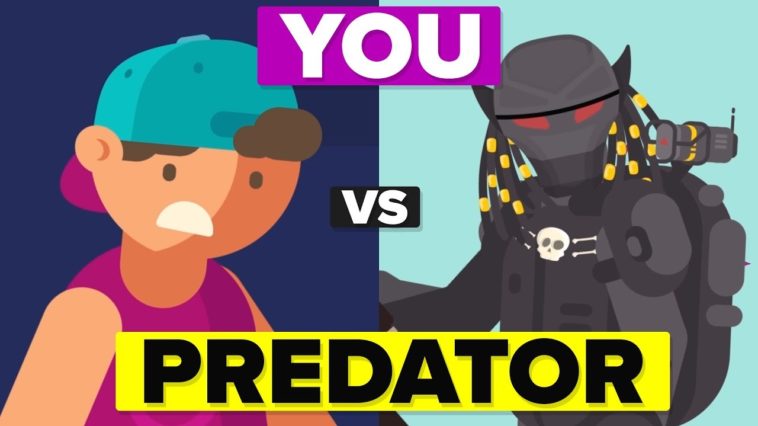 YOU

VS

PREDATOR