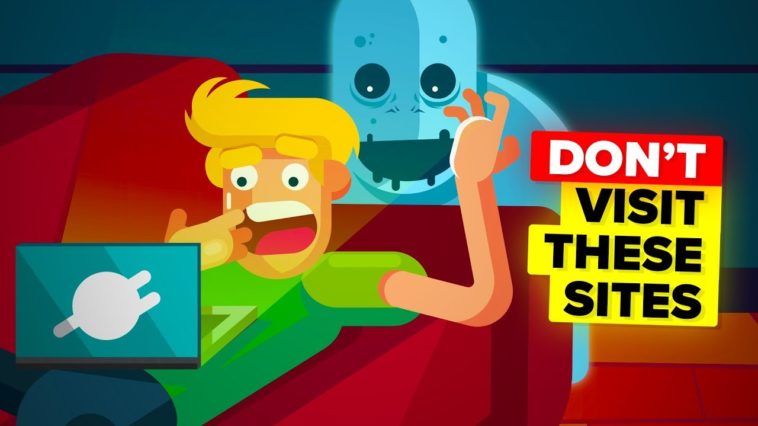 DON'T
VISIT
THESE
SITES