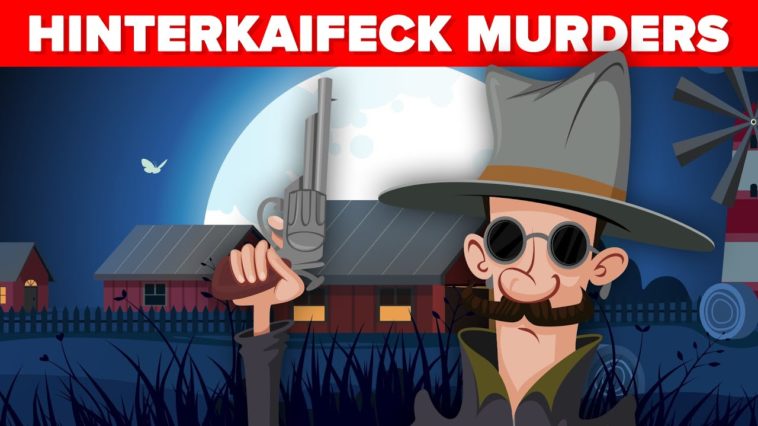 HINTERKAIFECK MURDERS