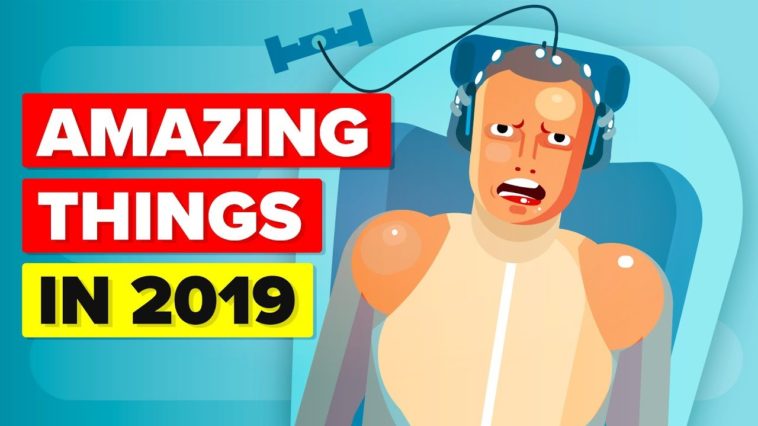 AMAZING
THINGS
IN 2019