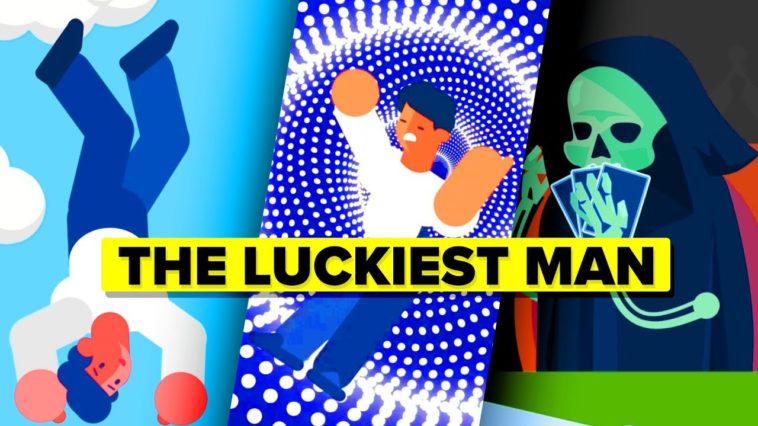 THE LUCKIEST MAN