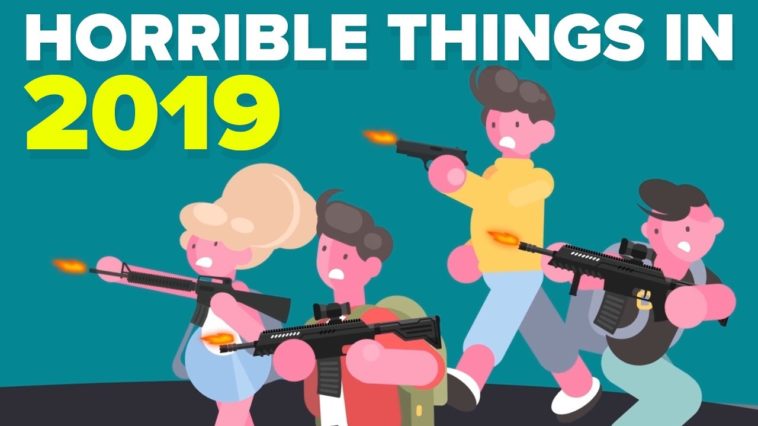 HORRIBLE THINGS IN
2019