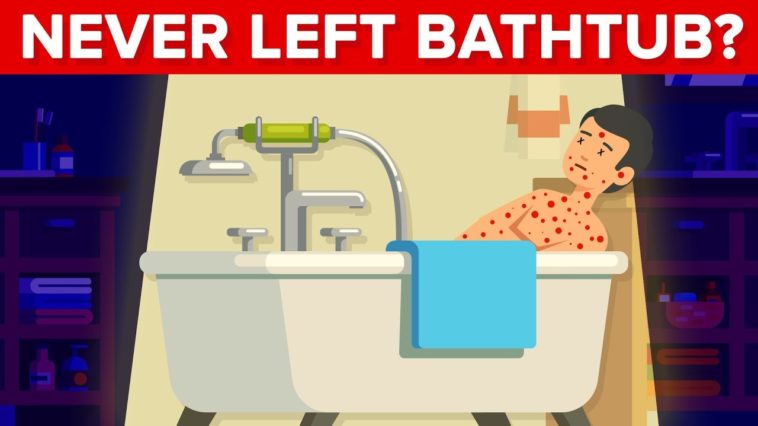 NEVER LEFT BATHTUB?