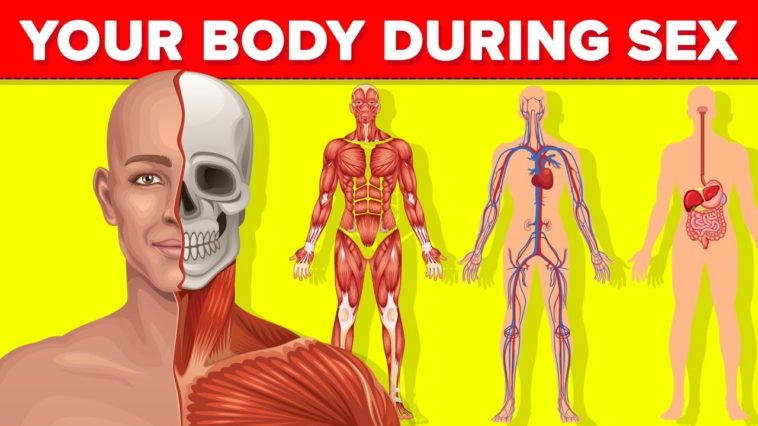 YOUR BODY DURING SEX