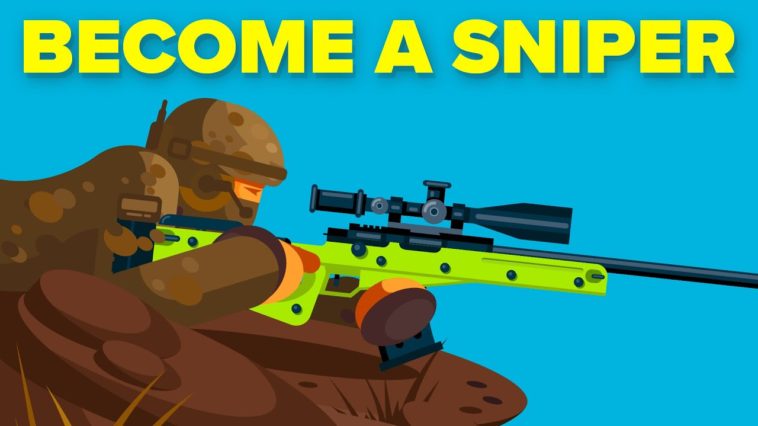 BECOME A SNIPER