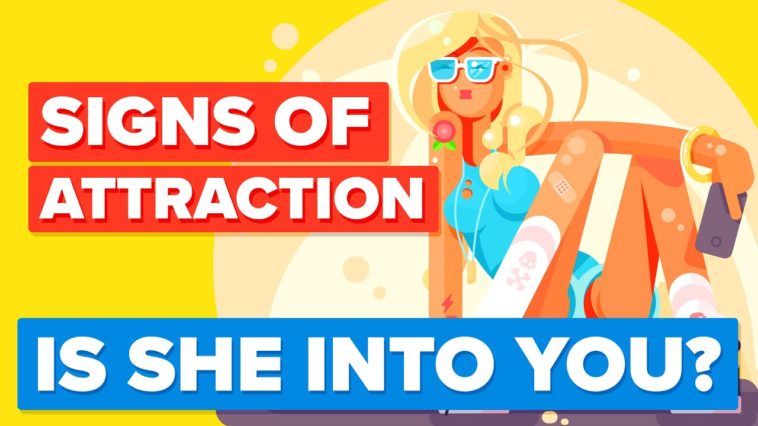 SIGNS OF
ATTRACTION

IS SHE INTO YOU?