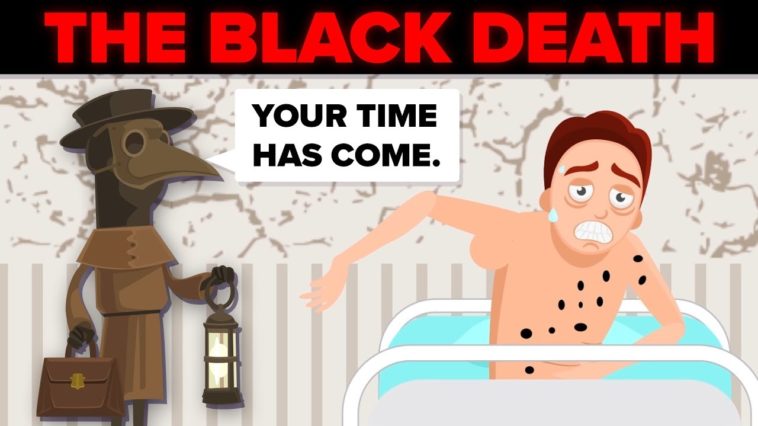 THE BLACK DEATH

YOUR TIME HAS COME.