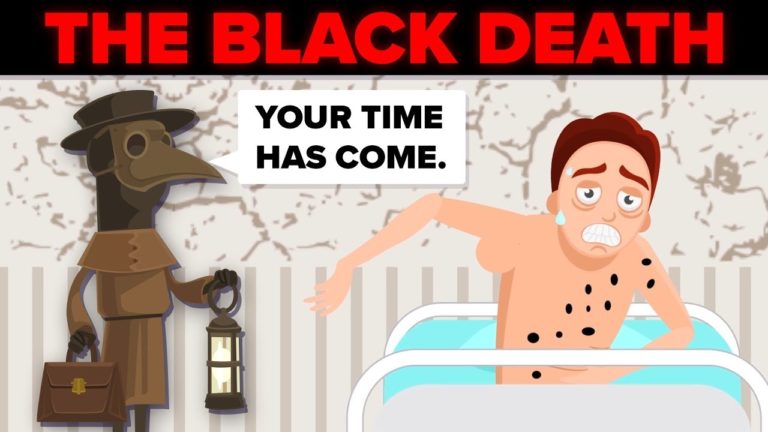 THE BLACK DEATH

YOUR TIME HAS COME.