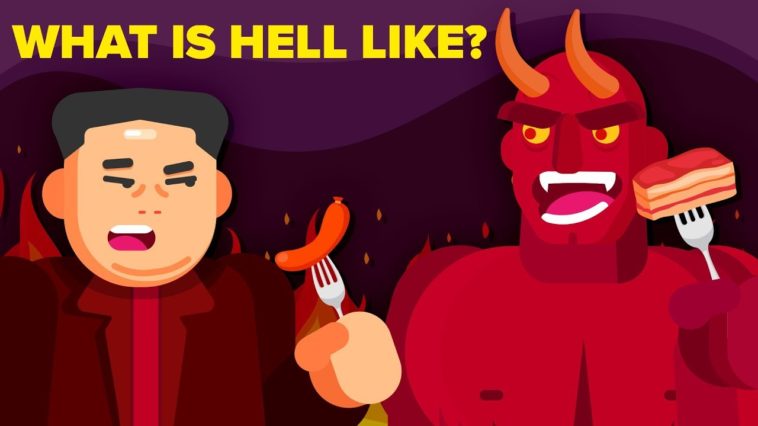 WHAT IS HELL LIKE?