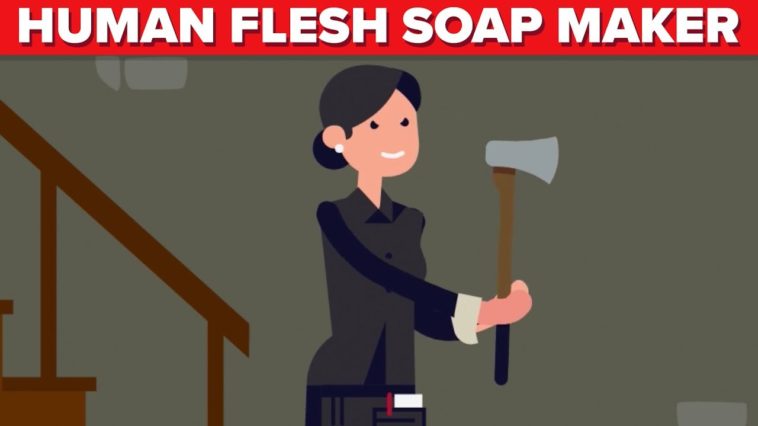 HUMAN FLESH SOAP MAKER