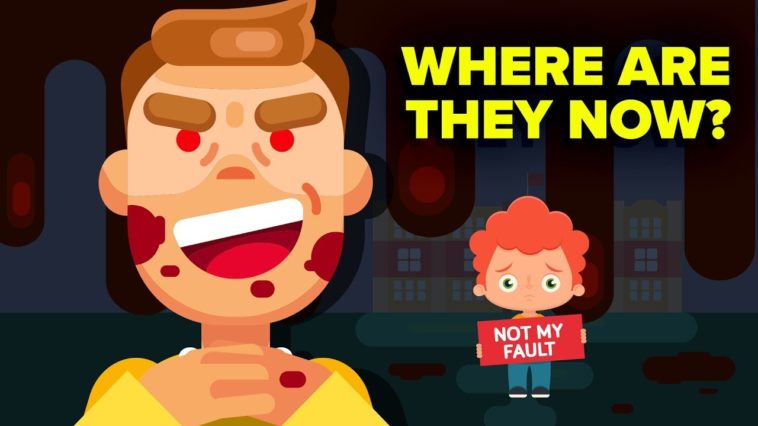 WHERE ARE THEY NOW?

NOT MY FAULT