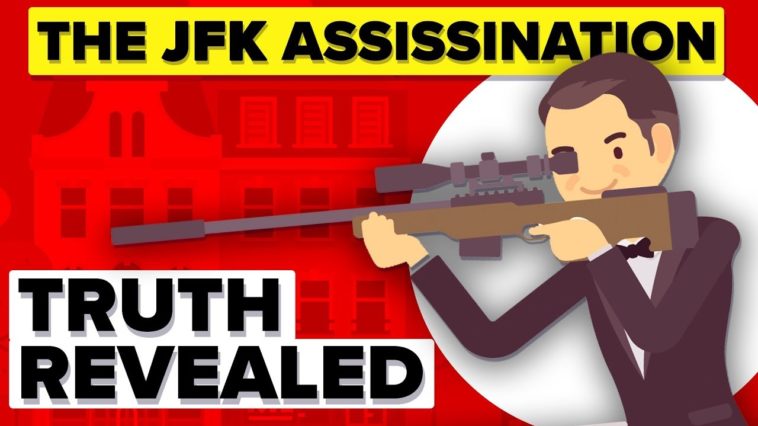 THE JFK ASSISSINATION

TRUTH REVEALED