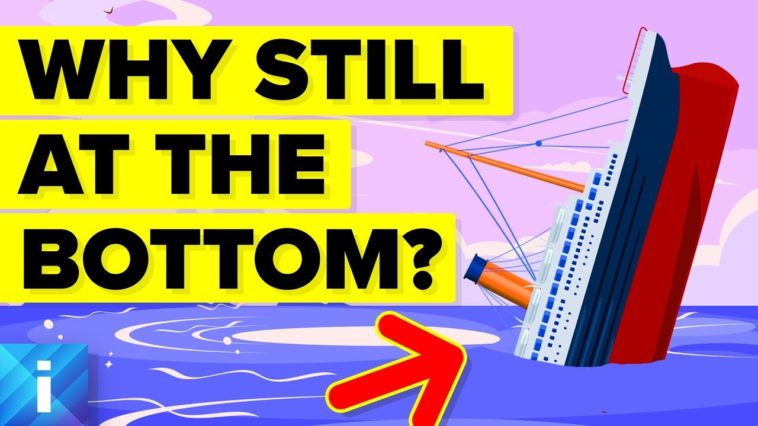 WHY STILL AT THE BOTTOM?

i