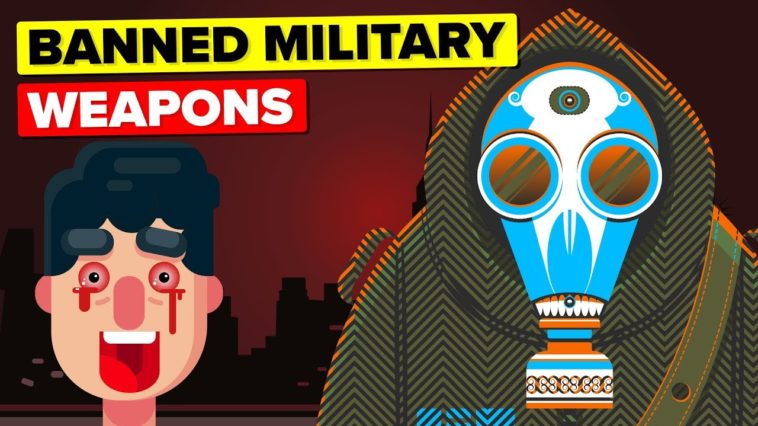 BANNED MILITARY
WEAPONS