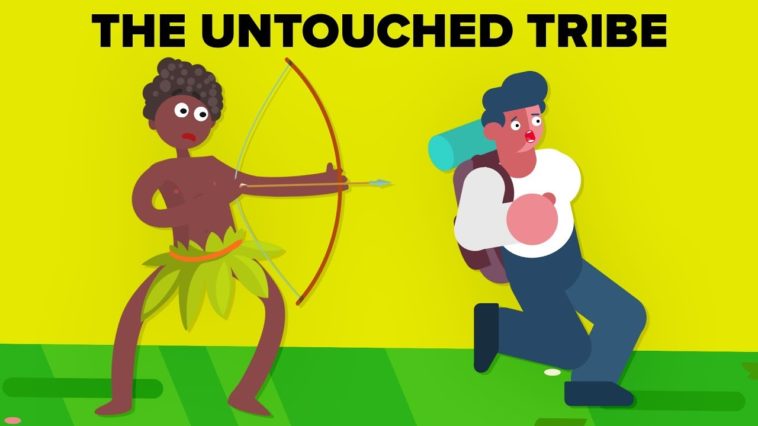 THE UNTOUCHED TRIBE