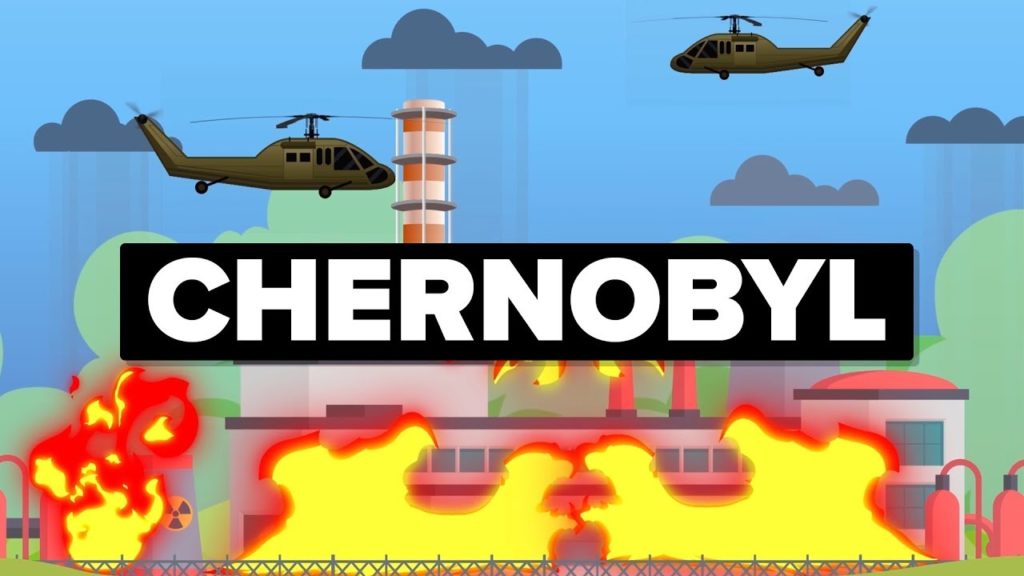 CHERNOBYL