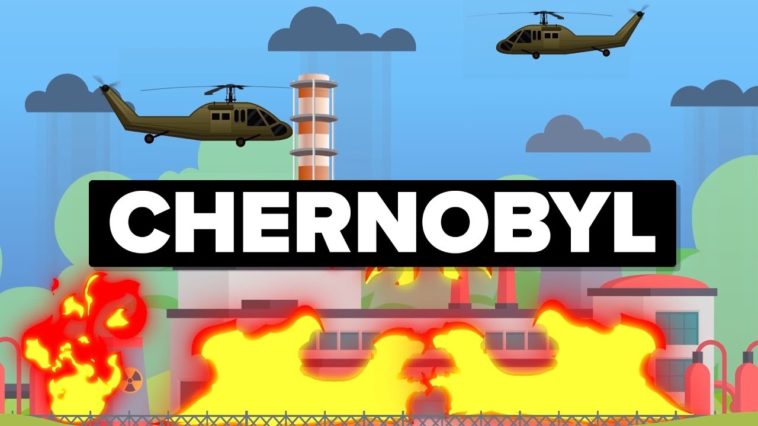 CHERNOBYL