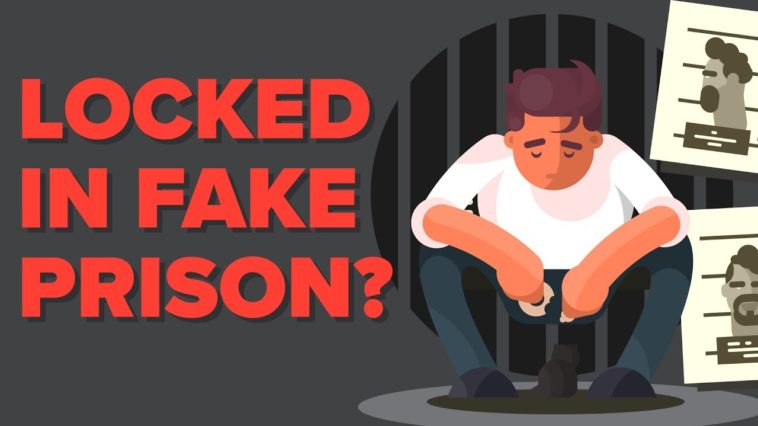 LOCKED IN FAKE PRISON?