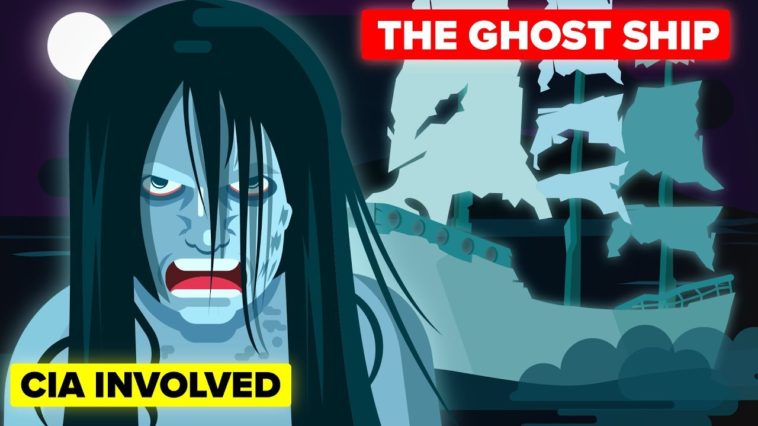 THE GHOST SHIP

CIA INVOLVED