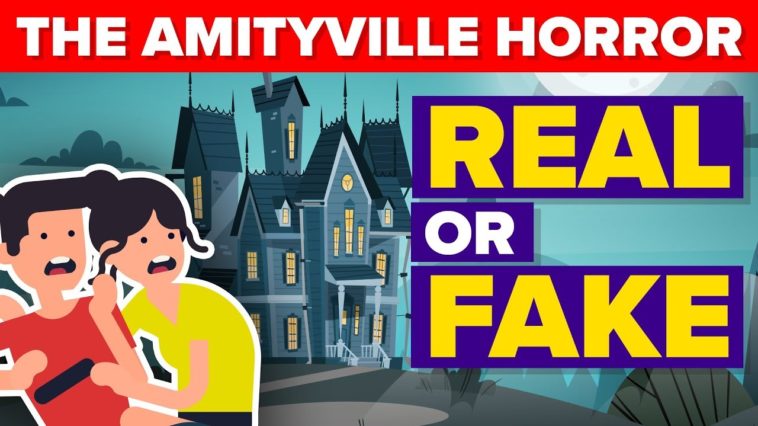 THE AMITYVILLE HORROR

REAL
OR
FAKE