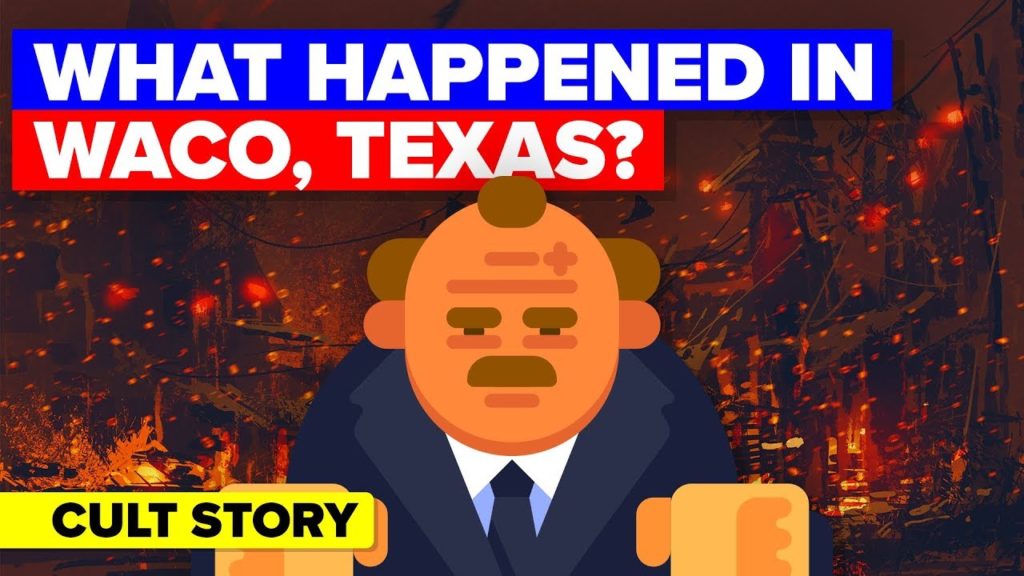 WHAT HAPPENED IN
WACO, TEXAS?

CULT STORY