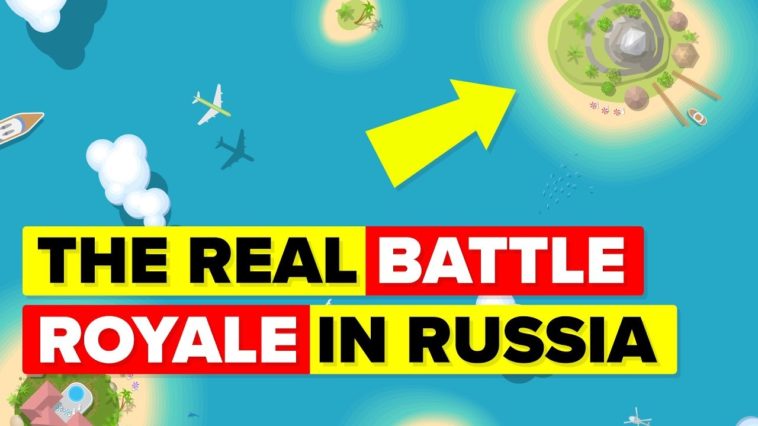 THE REAL BATTLE ROYALE IN RUSSIA