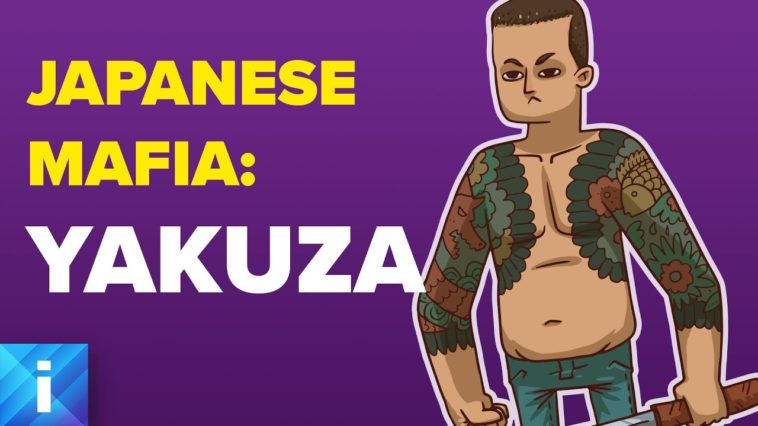 JAPANESE MAFIA:
YAKUZA

i