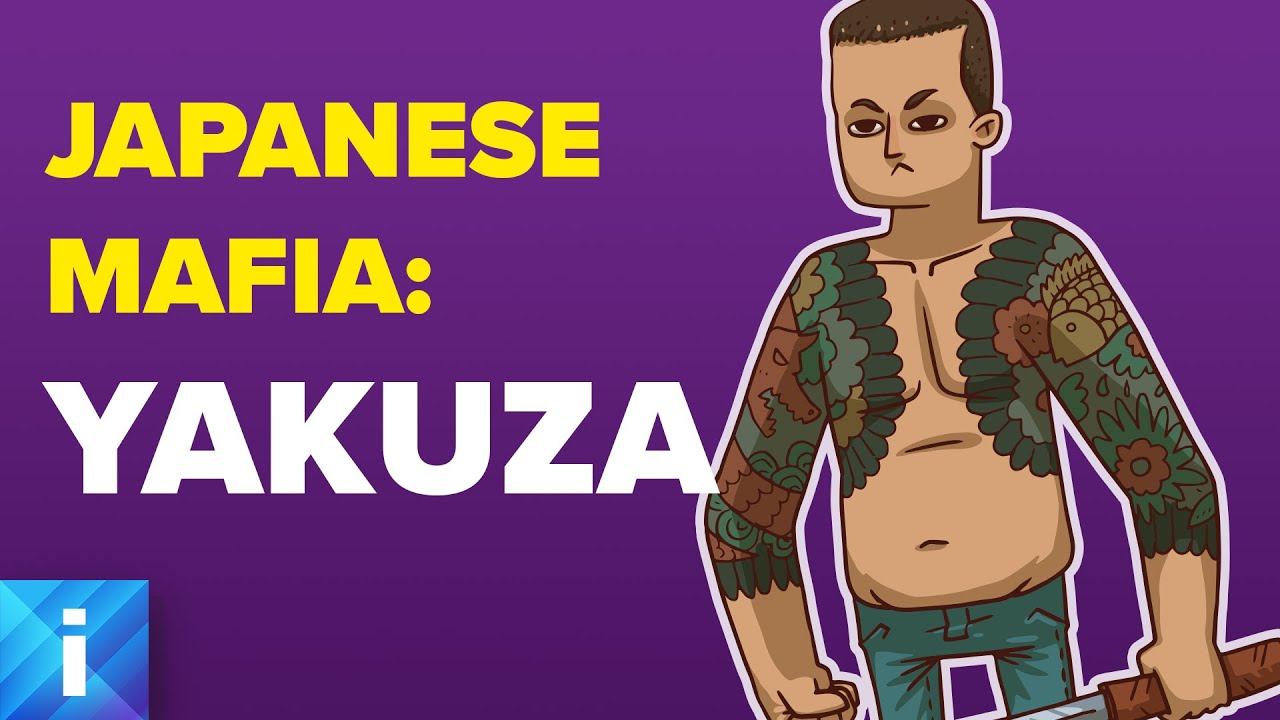 JAPANESE MAFIA:
YAKUZA

i