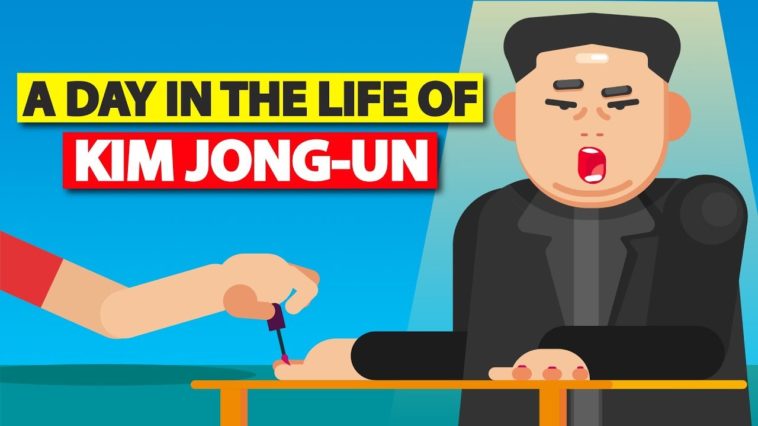 A DAY IN THE LIFE OF
KIM JONG-UN