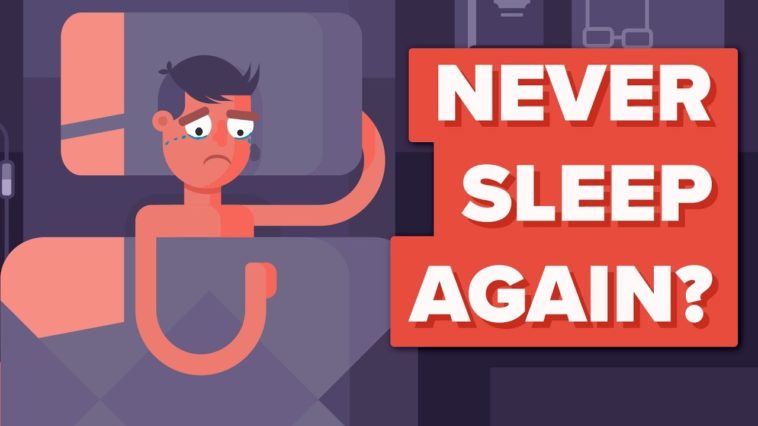 NEVER SLEEP AGAIN?