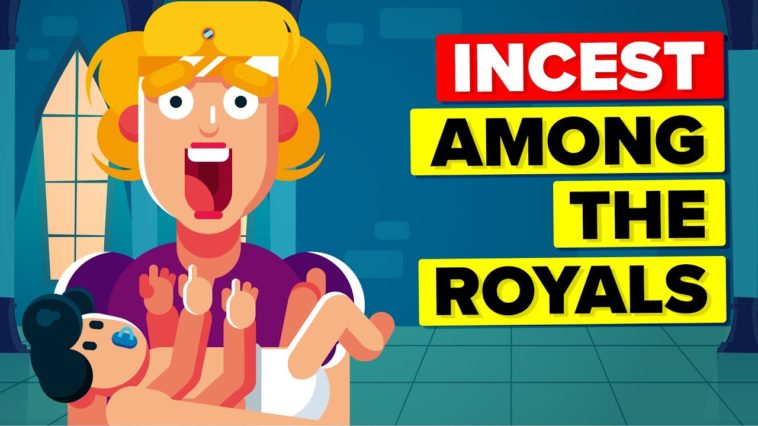 INCEST
AMONG
THE
ROYALS