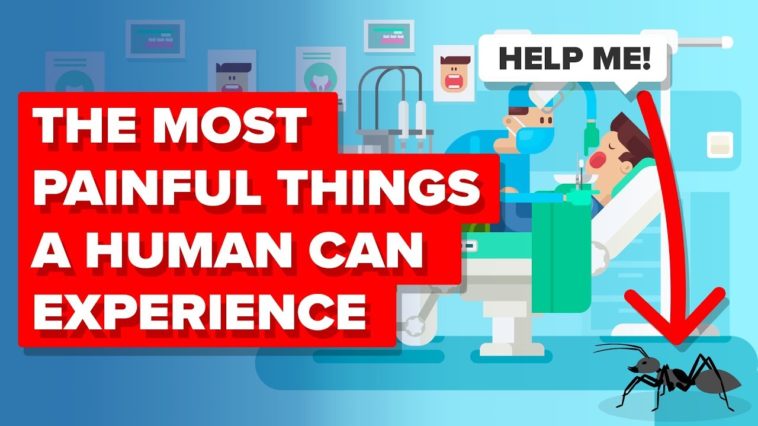 HELP ME!

THE MOST PAINFUL THINGS A HUMAN CAN EXPERIENCE