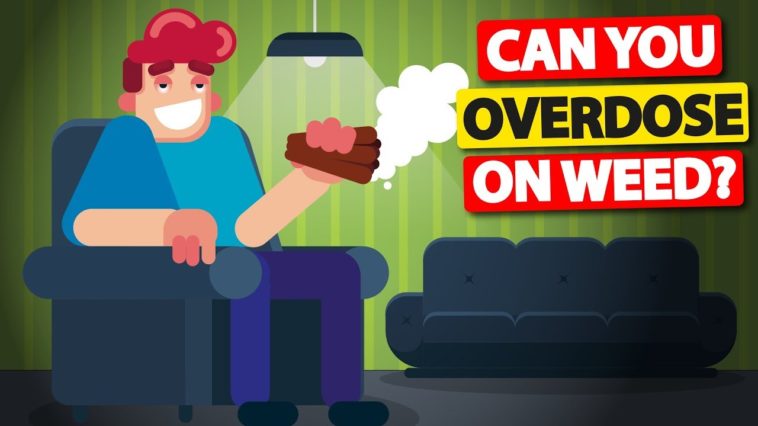 CAN YOU
OVERDOSE
ON WEED?