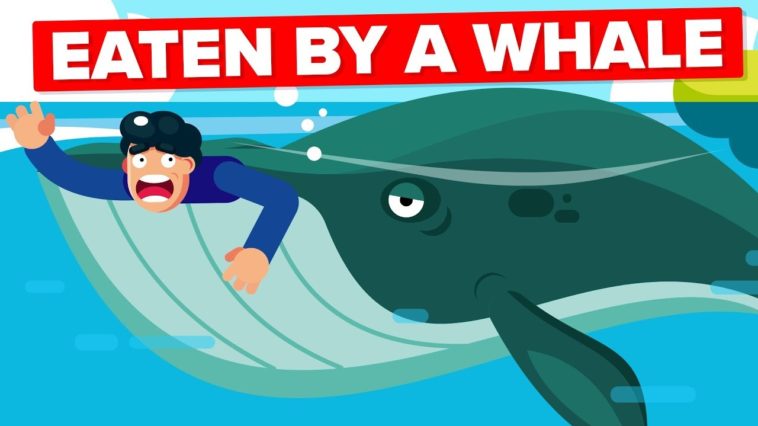 EATEN BY A WHALE