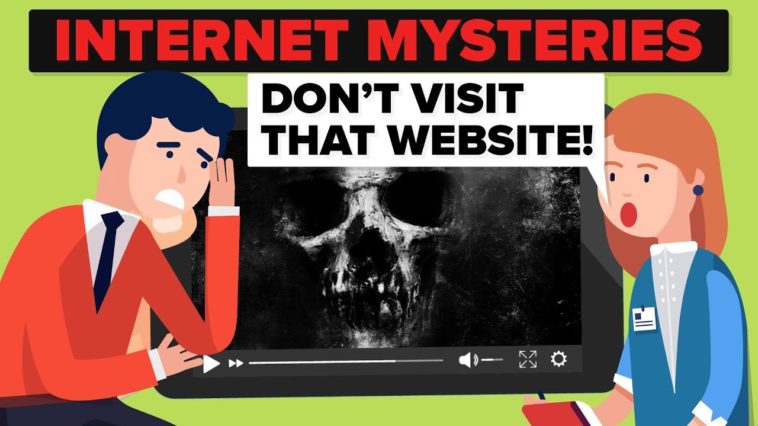 INTERNET MYSTERIES

DON'T VISIT THAT WEBSITE!