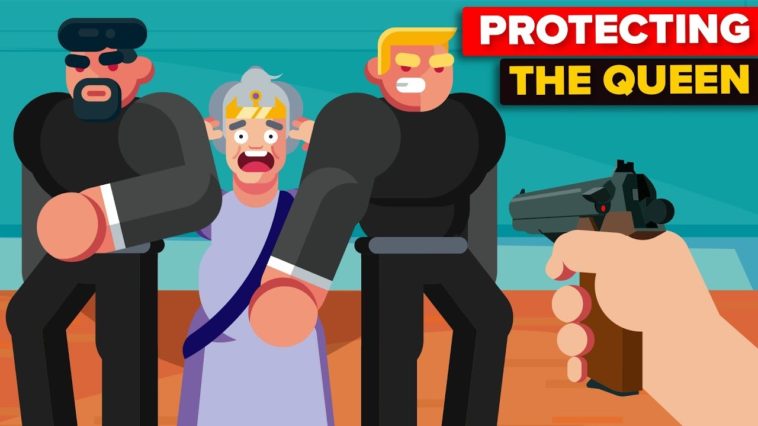 PROTECTING
THE QUEEN