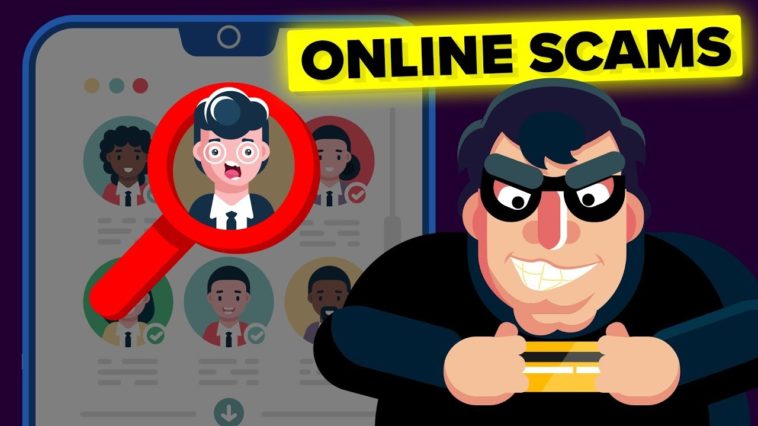 ONLINE SCAMS