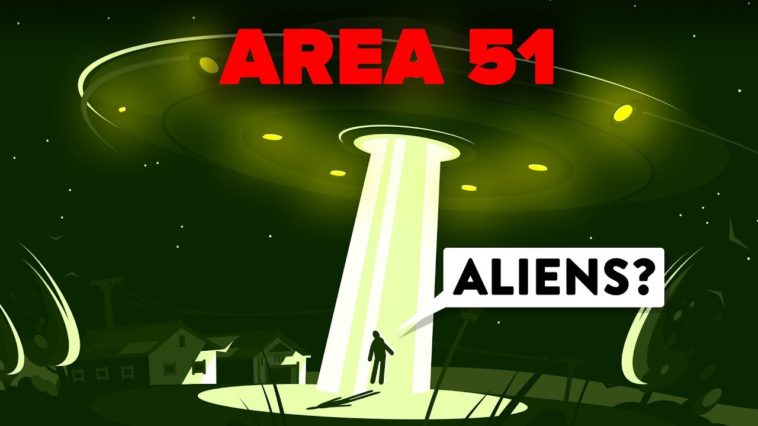 AREA 51

ALIENS?