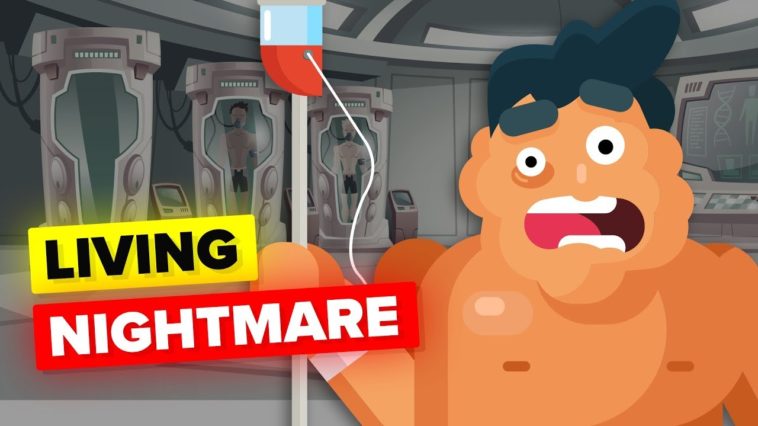 LIVING
NIGHTMARE